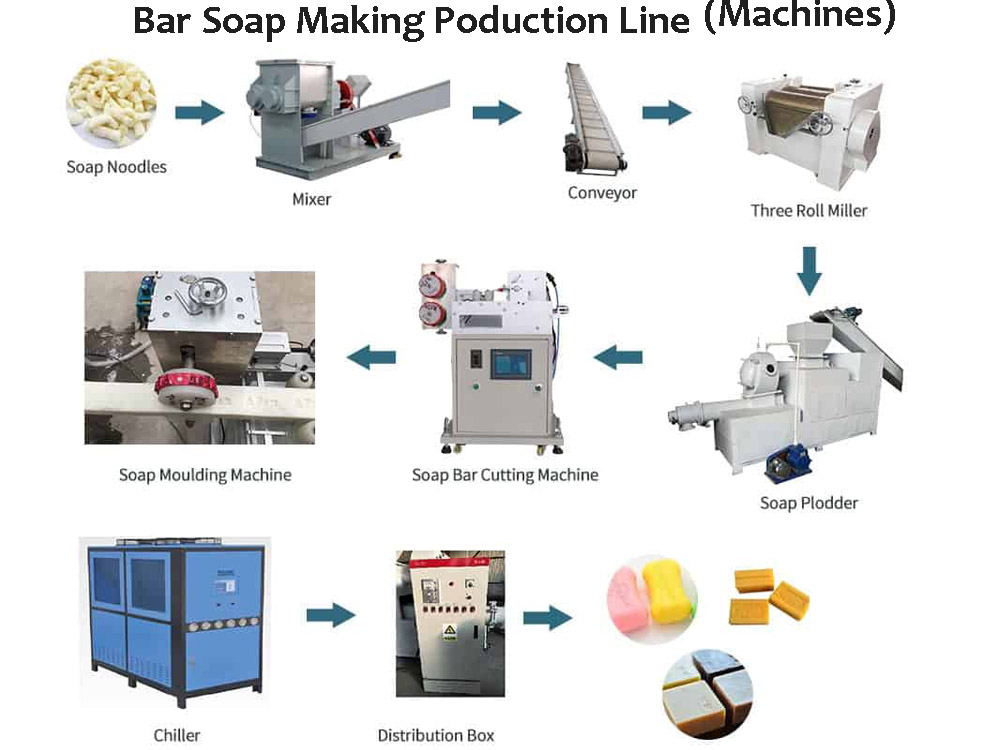 Bar Soap Making Poduction Line (Machines)

Soap Noodles

Mixer

Conveyor

Three Roll Miller

Soap Plodder

Soap Bar Cutting Machine

Soap Moulding Machine

Chiller

Distribution Box